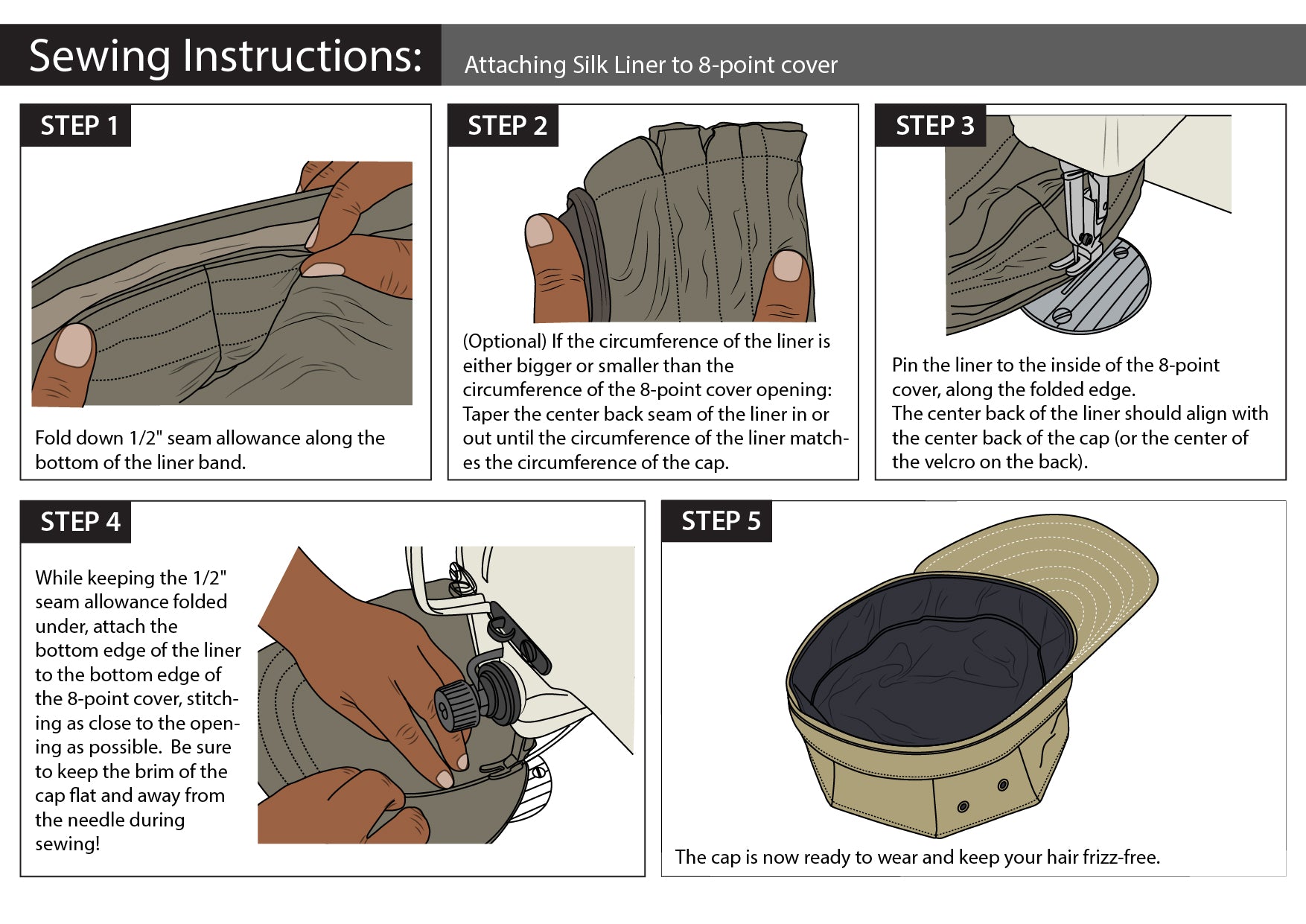 Sewing Instructions: Attaching Silk Liner to 8-point cover

STEP 1

Fold down 1/2" seam allowance along the bottom of the liner band.

STEP 2

(Optional) If the circumference of the liner is either bigger or smaller than the circumference of the 8-point cover opening: Taper the center back seam of the liner in or out until the circumference of the liner matches the circumference of the cap.

STEP 3

Pin the liner to the inside of the 8-point cover, along the folded edge.
The center back of the liner should align with the center back of the cap (or the center of the velcro on the back).

STEP 4

While keeping the 1/2" seam allowance folded under, attach the bottom edge of the liner to the bottom edge of the 8-point cover, stitching as close to the opening as possible. Be sure to keep the brim of the cap flat and away from the needle during sewing!

STEP 5

The cap is now ready to wear and keep your hair frizz-free.